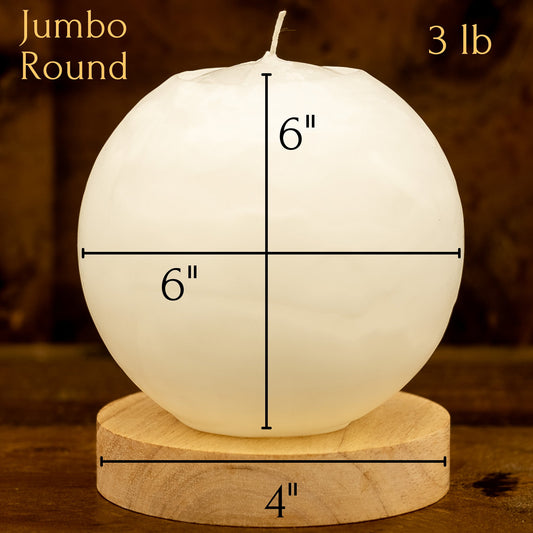 Jumbo Round

3 lb

6"

6"

4"